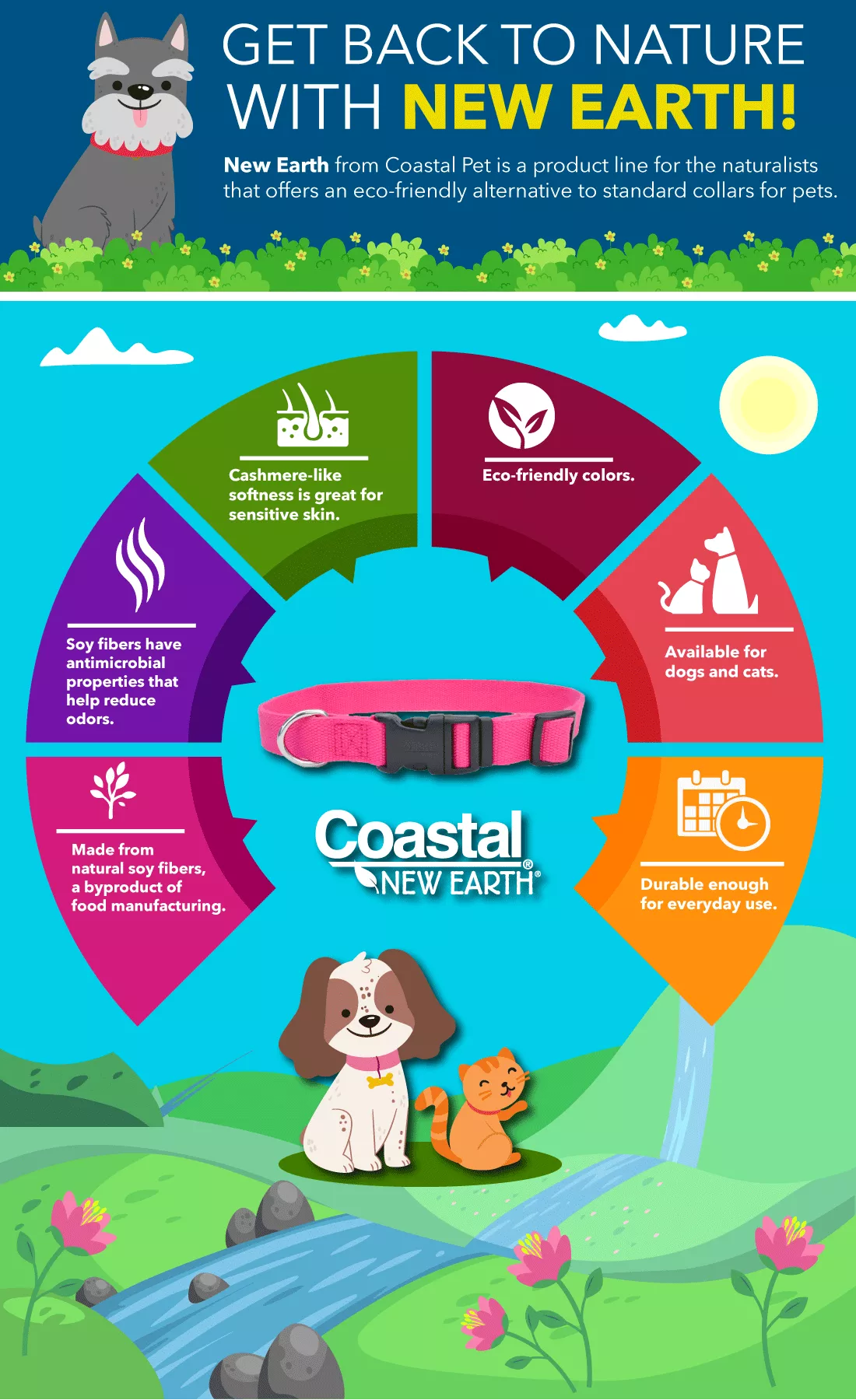 GET BACK TO NATURE WITH NEW EARTH!

New Earth from Coastal Pet is a product line for the naturalists that offers an eco-friendly alternative to standard collars for pets.

Cashmere-like softness is great for sensitive skin.

Eco-friendly colors.

Soy fibers have antimicrobial properties that help reduce odors.

Available for dogs and cats.

Made from natural soy fibers, a byproduct of food manufacturing.

Coastal® NEW EARTH®

Durable enough for everyday use.