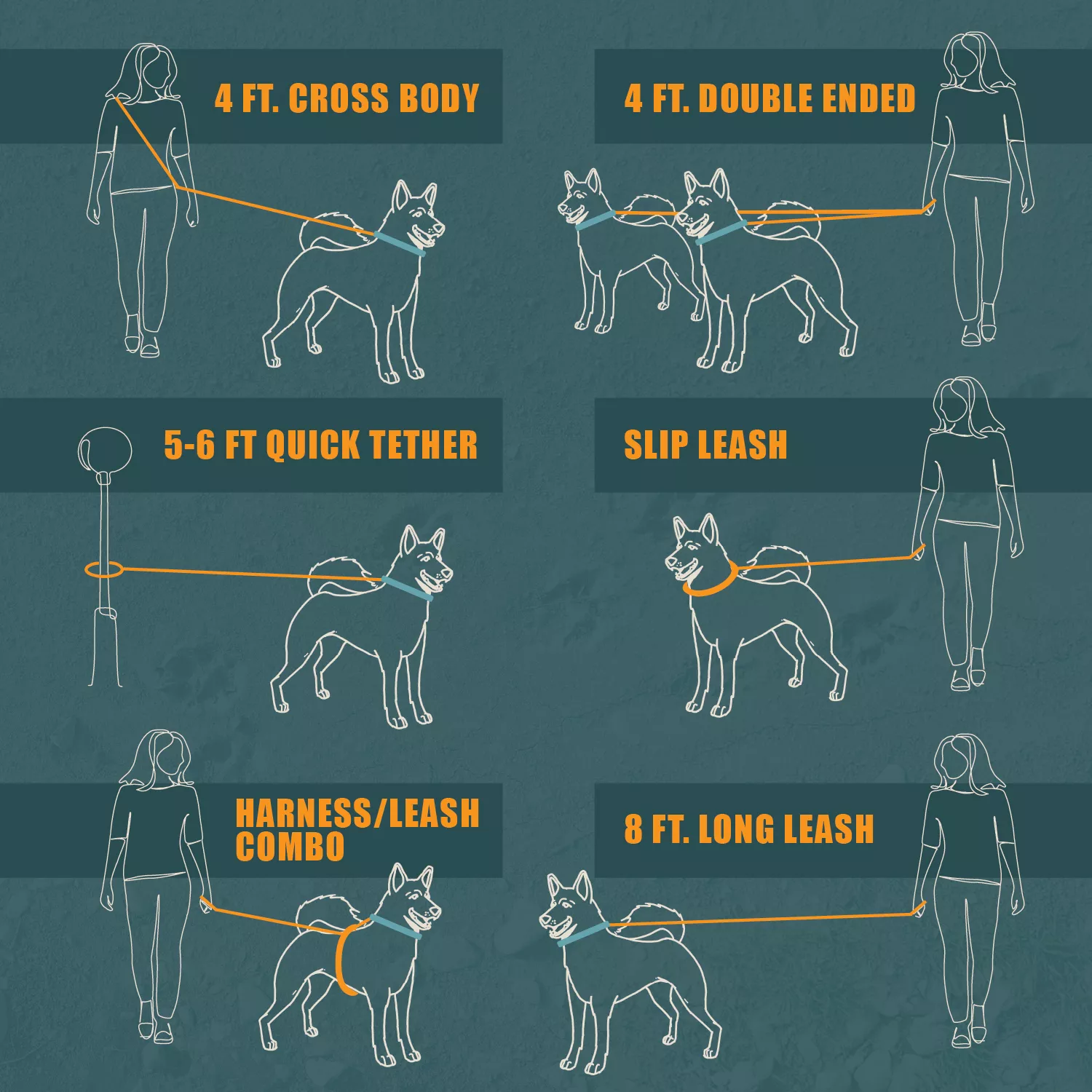 4 FT. CROSS BODY

4 FT. DOUBLE ENDED

5-6 FT QUICK TETHER

SLIP LEASH

HARNESS/LEASH COMBO

8 FT. LONG LEASH