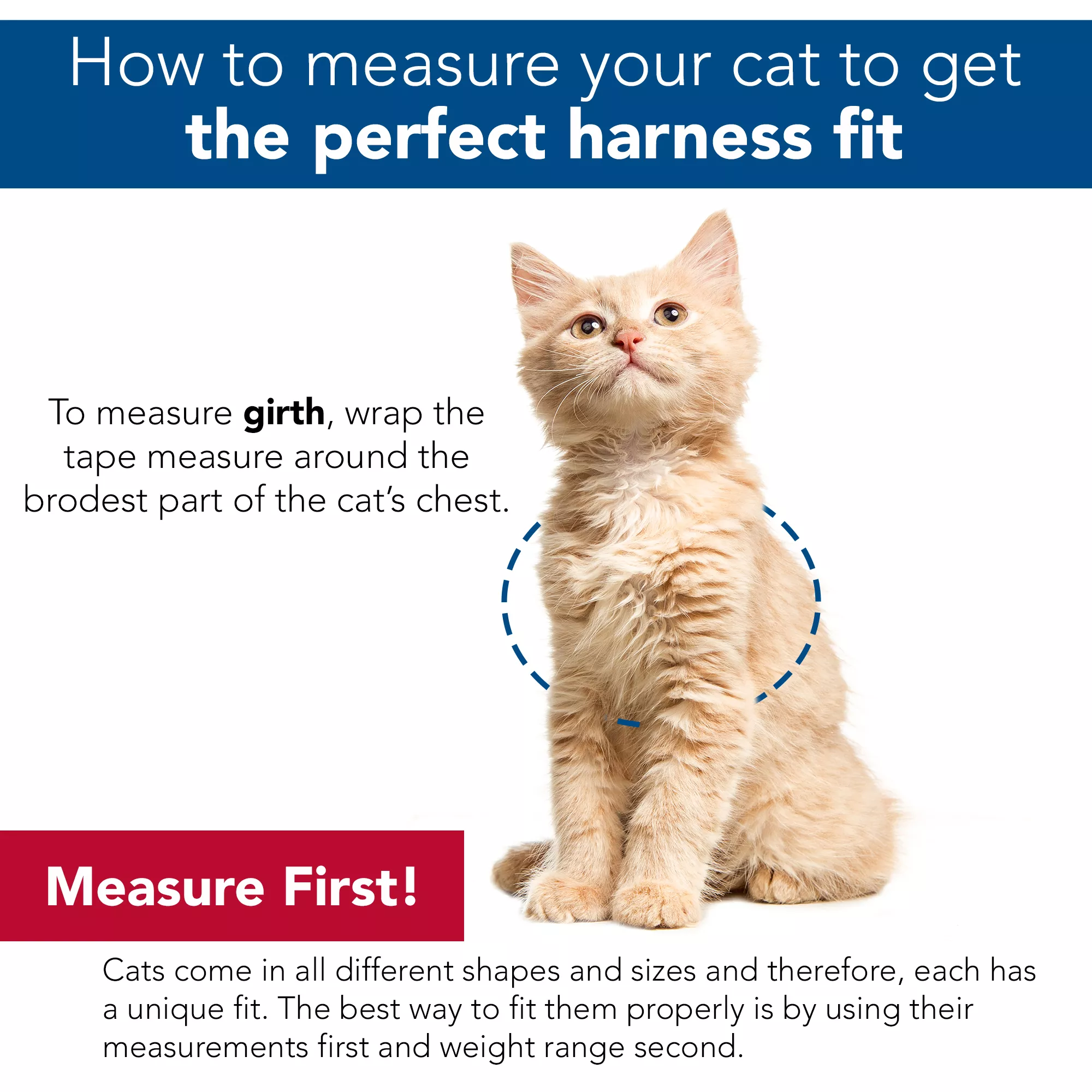 How to measure your cat to get
the perfect harness fit

To measure girth, wrap the tape measure around the brodest part of the cat's chest.

Measure First!

Cats come in all different shapes and sizes and therefore, each has a unique fit. The best way to fit them properly is by using their measurements first and weight range second.